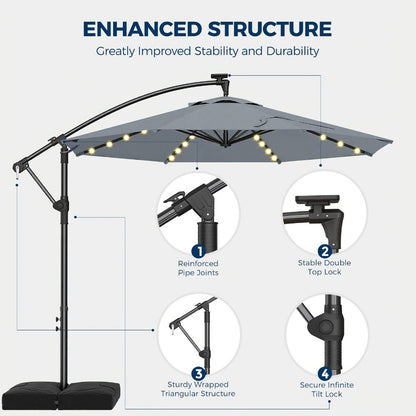 ENHANCED STRUCTURE
Greatly Improved Stability and Durability

1
Reinforced Pipe Joints

2
Stable Double Top Lock

3
Sturdy Wrapped Triangular Structure

4
Secure Infinite Tilt Lock